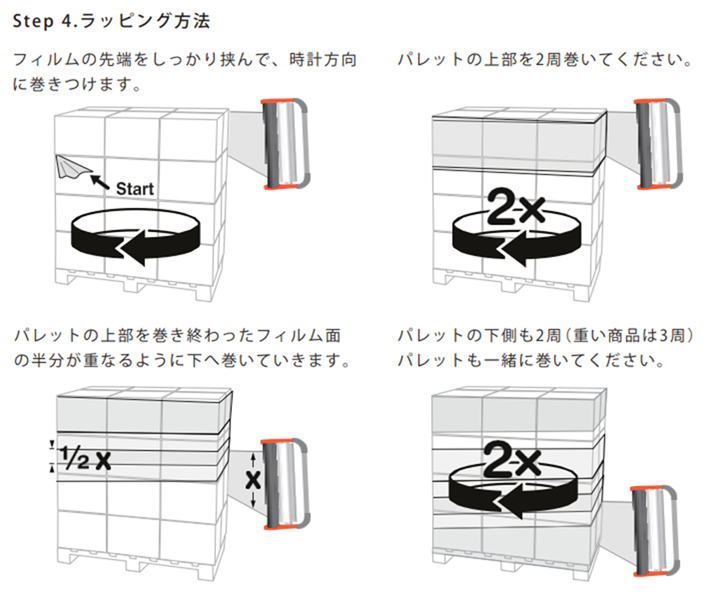 Step 4.ラッピング方法

フィルムの先端をしっかり挟んで、時計方向に巻きつけます。

Start

パレットの上部を2周巻いてください。

2x

パレットの上部を巻き終わったフィルム面の半分が重なるように下へ巻いていきます。

½ x

x

パレットの下側も2周（重い商品は3周）パレットも一緒に巻いてください。

2x